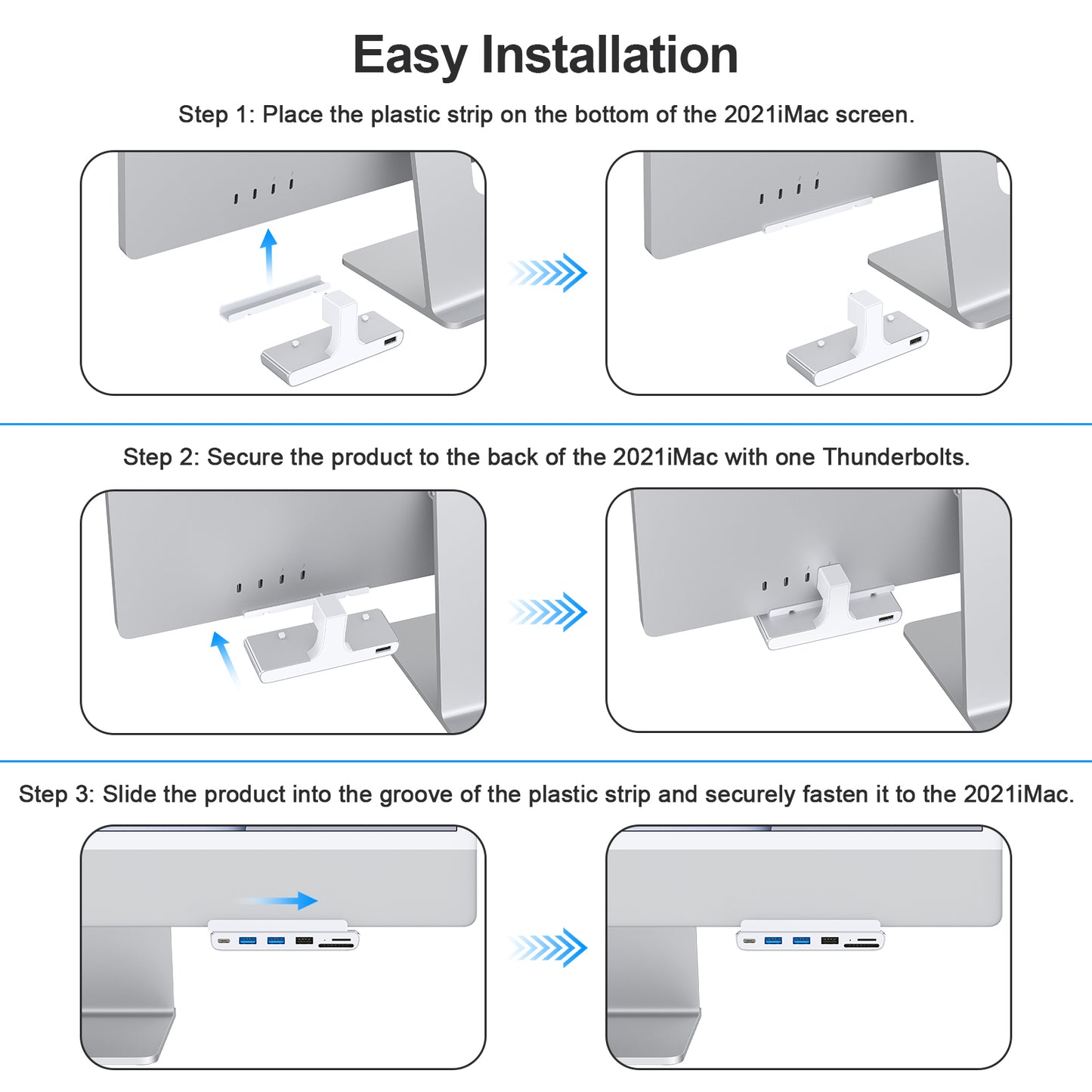 Easy Installation

Step 1: Place the plastic strip on the bottom of the 2021iMac screen.

Step 2: Secure the product to the back of the 2021iMac with one Thunderbolts.

Step 3: Slide the product into the groove of the plastic strip and securely fasten it to the 2021iMac.