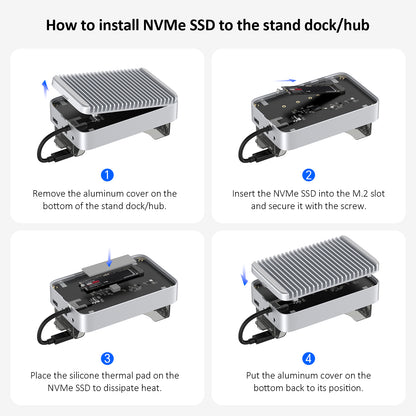 How to install NVMe SSD to the stand dock/hub

1
Remove the aluminum cover on the bottom of the stand dock/hub.

2
Insert the NVMe SSD into the M.2 slot and secure it with the screw.

3
Place the silicone thermal pad on the NVMe SSD to dissipate heat.

4
Put the aluminum cover on the bottom back to its position.