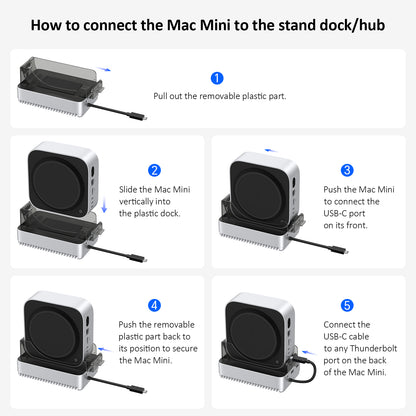 How to connect the Mac Mini to the stand dock/hub

1
Pull out the removable plastic part.

2
Slide the Mac Mini vertically into the plastic dock.

3
Push the Mac Mini to connect the USB-C port on its front.

4
Push the removable plastic part back to its position to secure the Mac Mini.

5
Connect the USB-C cable to any Thunderbolt port on the back of the Mac Mini.